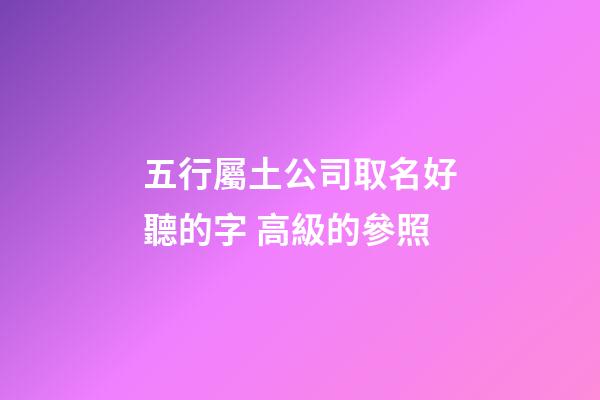 五行屬土公司取名好聽的字 高級的參照